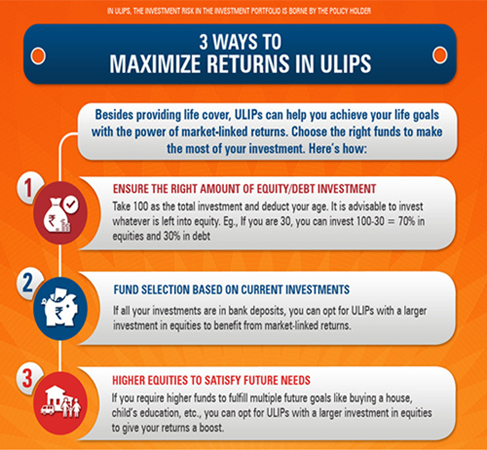 IN ULIPS, THE INVESTMENT RISK IN THE INVESTMENT PORTFOLIO IS BORNE BY THE POLICY HOLDER

3 WAYS TO
MAXIMIZE RETURNS IN ULIPS

Besides providing life cover, ULIPs can help you achieve your life goals with the power of market-linked returns. Choose the right funds to make the most of your investment. Here's how:

1

ENSURE THE RIGHT AMOUNT OF EQUITY/DEBT INVESTMENT

Take 100 as the total investment and deduct your age. It is advisable to invest whatever is left into equity. Eg., If you are 30, you can invest 100-30 = 70% in equities and 30% in debt

2

FUND SELECTION BASED ON CURRENT INVESTMENTS

If all your investments are in bank deposits, you can opt for ULIPs with a larger investment in equities to benefit from market-linked returns.

3

HIGHER EQUITIES TO SATISFY FUTURE NEEDS

If you require higher funds to fulfill multiple future goals like buying a house, child's education, etc., you can opt for ULIPs with a larger investment in equities to give your returns a boost.