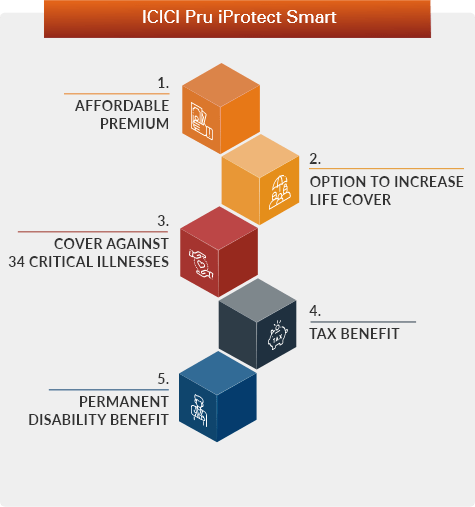 ICICI Pru iProtect Smart

1.
AFFORDABLE PREMIUM

2.
OPTION TO INCREASE LIFE COVER

3.
COVER AGAINST 34 CRITICAL ILLNESSES

4.
TAX BENEFIT

TAX

5.
PERMANENT DISABILITY BENEFIT